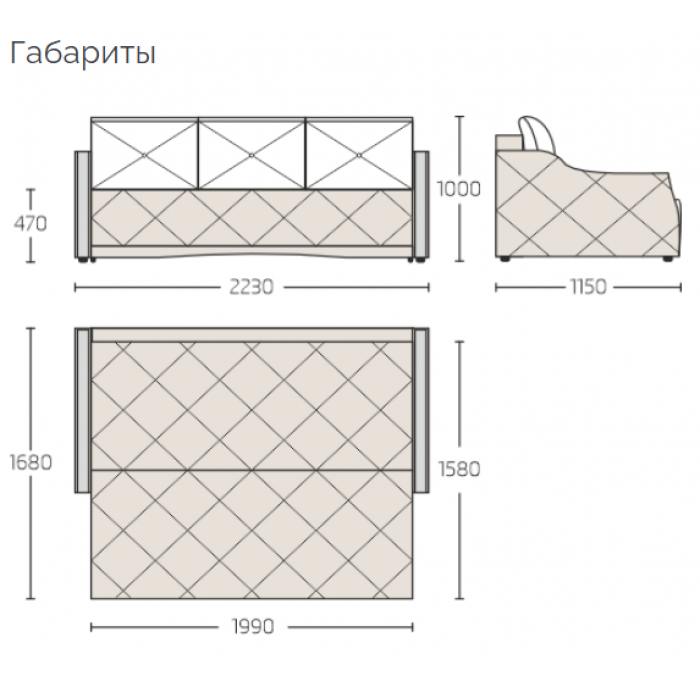 Габариты

470

1000

2230

1150

1680

1580

1990